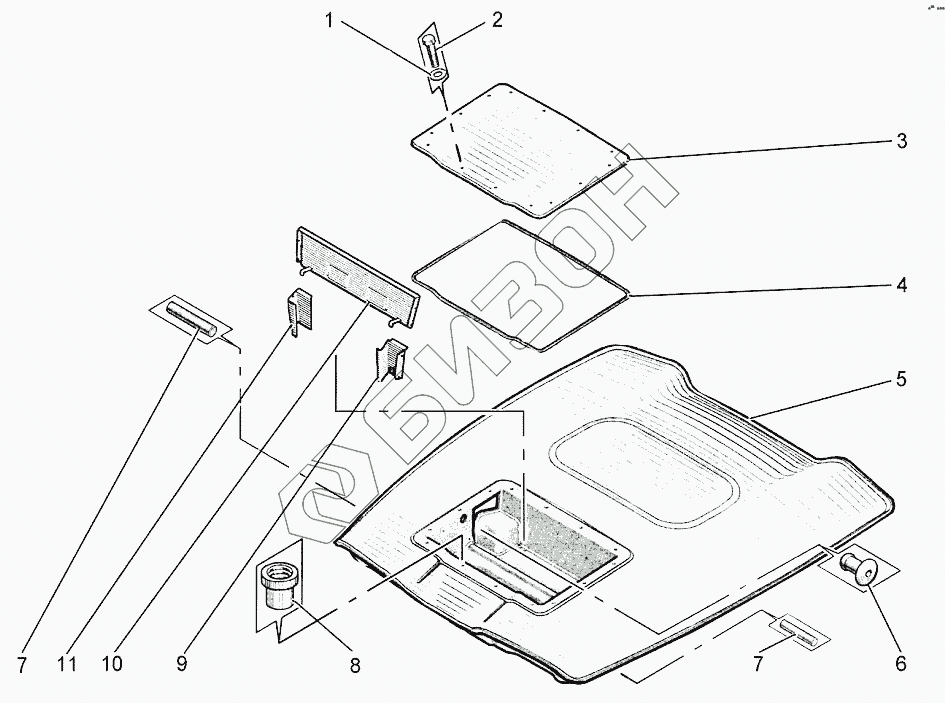 1
2
3
4
5
БИЗОН
7
11
10
9
8
7
6