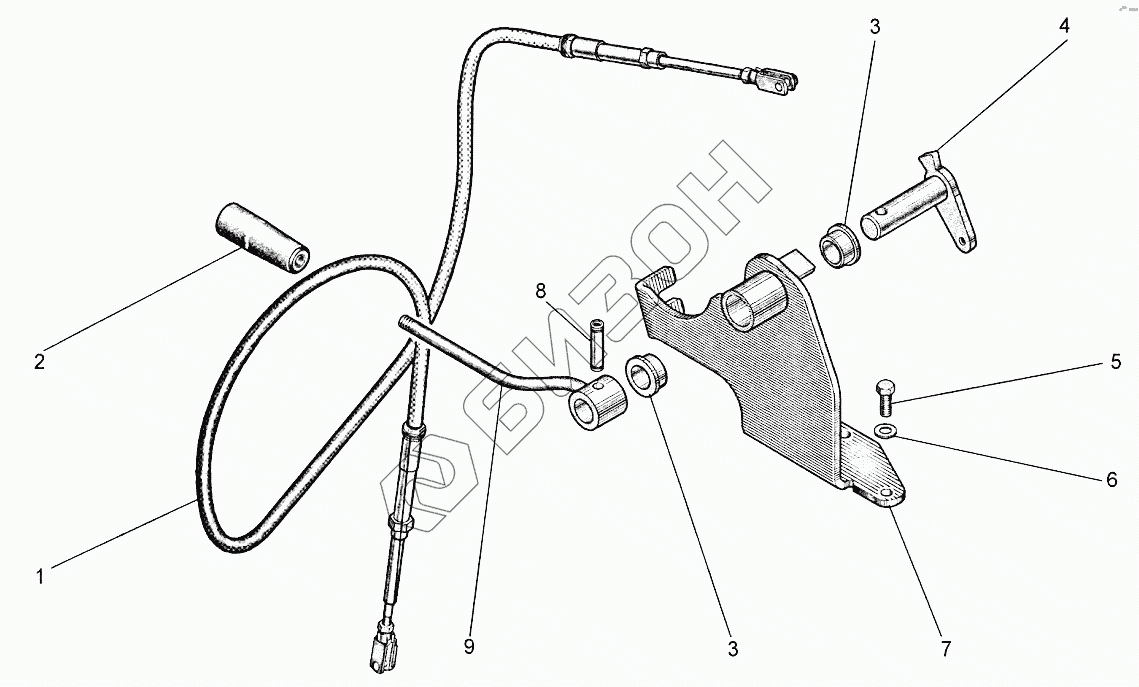 3
4
2
8
5
6
1
9
3
7
БИЗОН