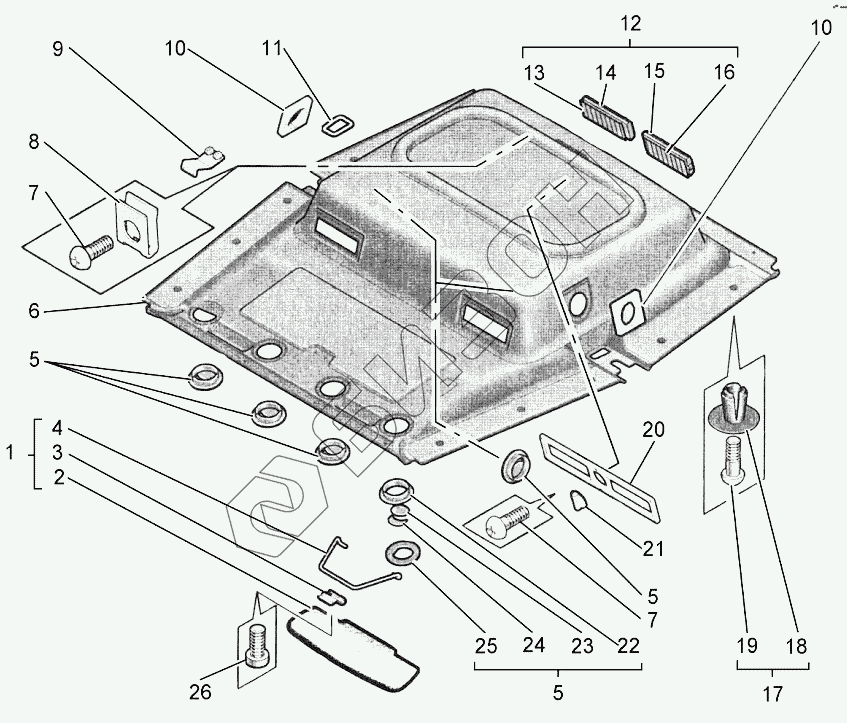 9
10
11
12
13
14
15
16
10
8
7
6
5
1
4
3
2
20
21
5
7
25
24
23
22
5
19
18
17
26