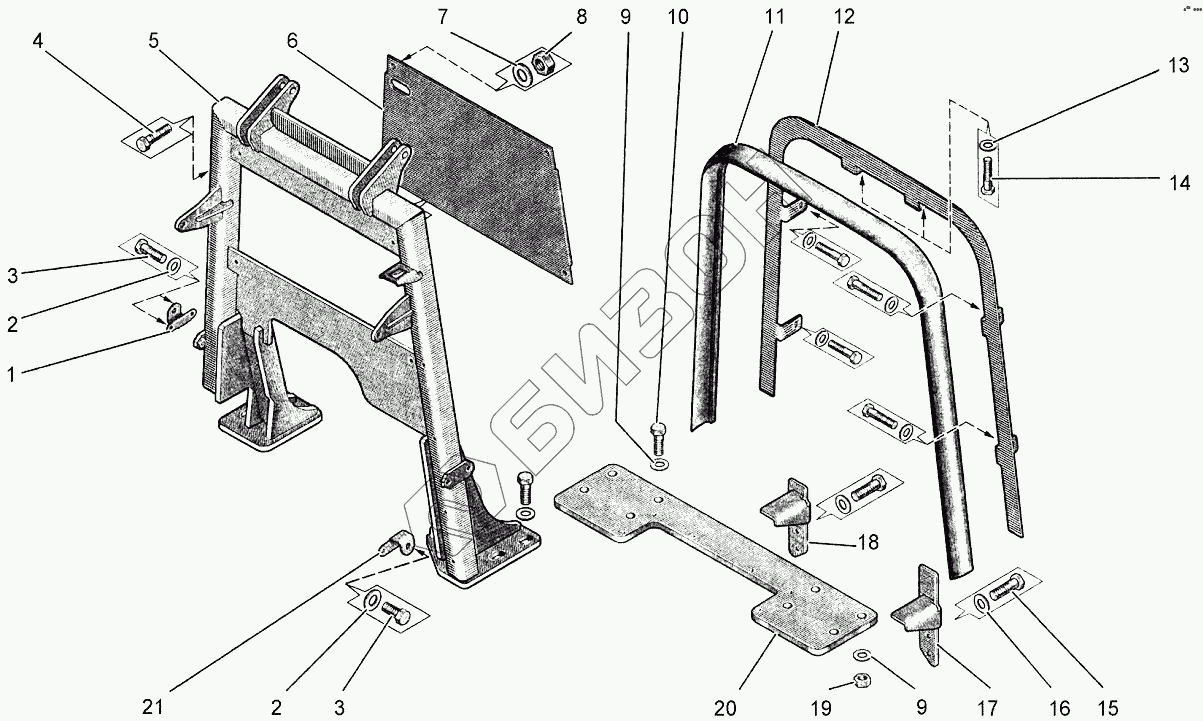 4
5
6
7
8
9
10
11
12
13
14
3
2
1
БИЗОН
18
21
2
3
20
19
9
17
16
15