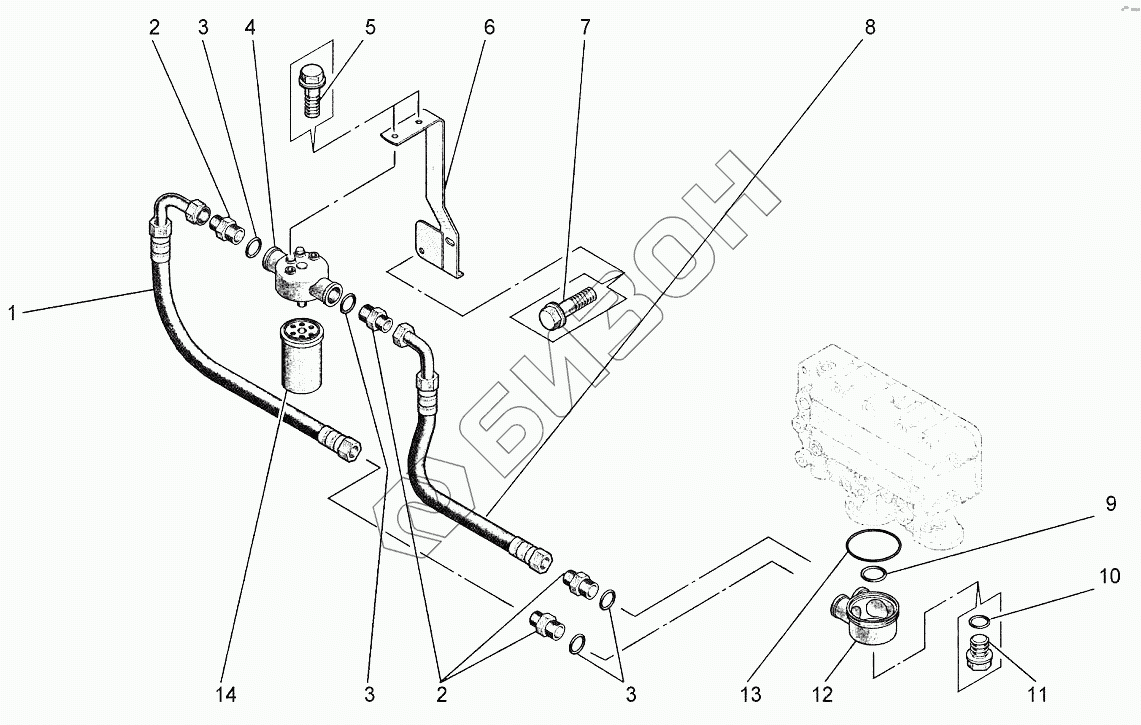 2 3 4 5 6 7 8

1

БИЗОН

9

10

14 3 2 3 13 12 11