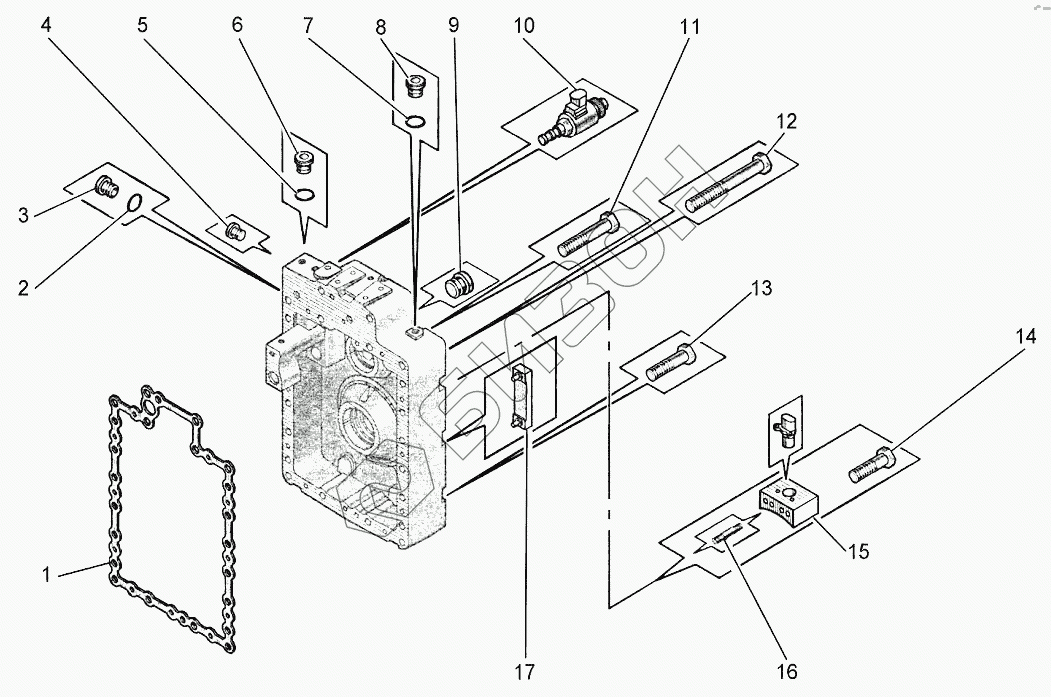 4
5
6
7
8
9
10
11
12
3
2
13
14
1
15
17
16
БИЗОН