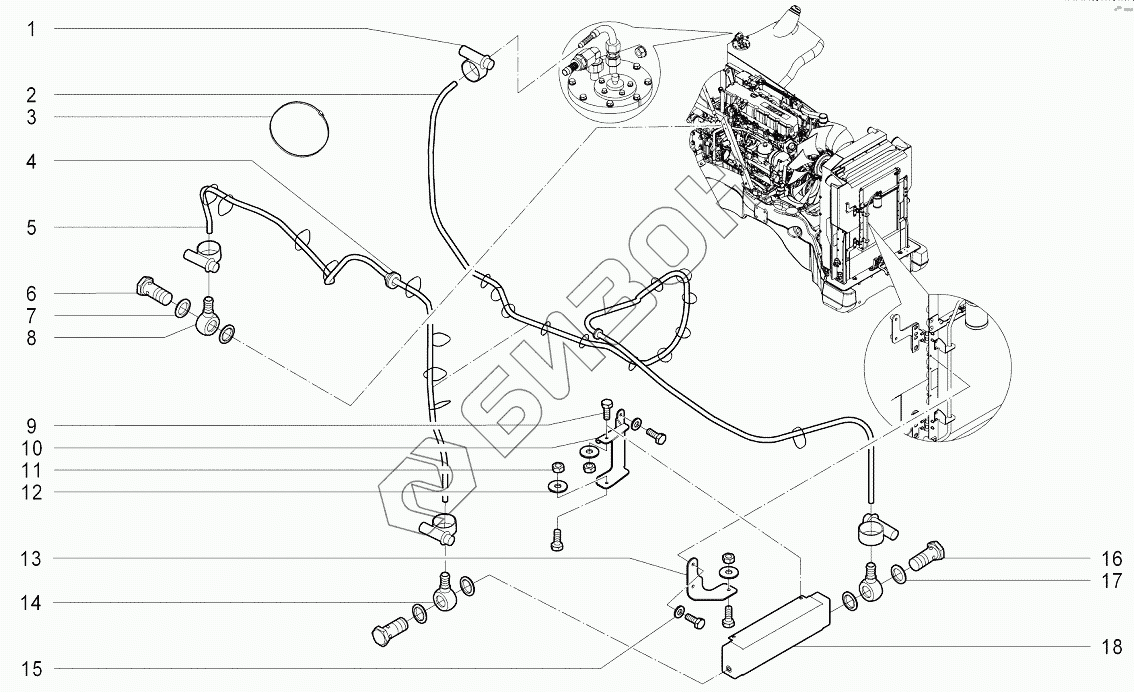 1
2
3
4
5
6
7
8
9
10
11
12
13
14
15
16
17
18
БИЗОН