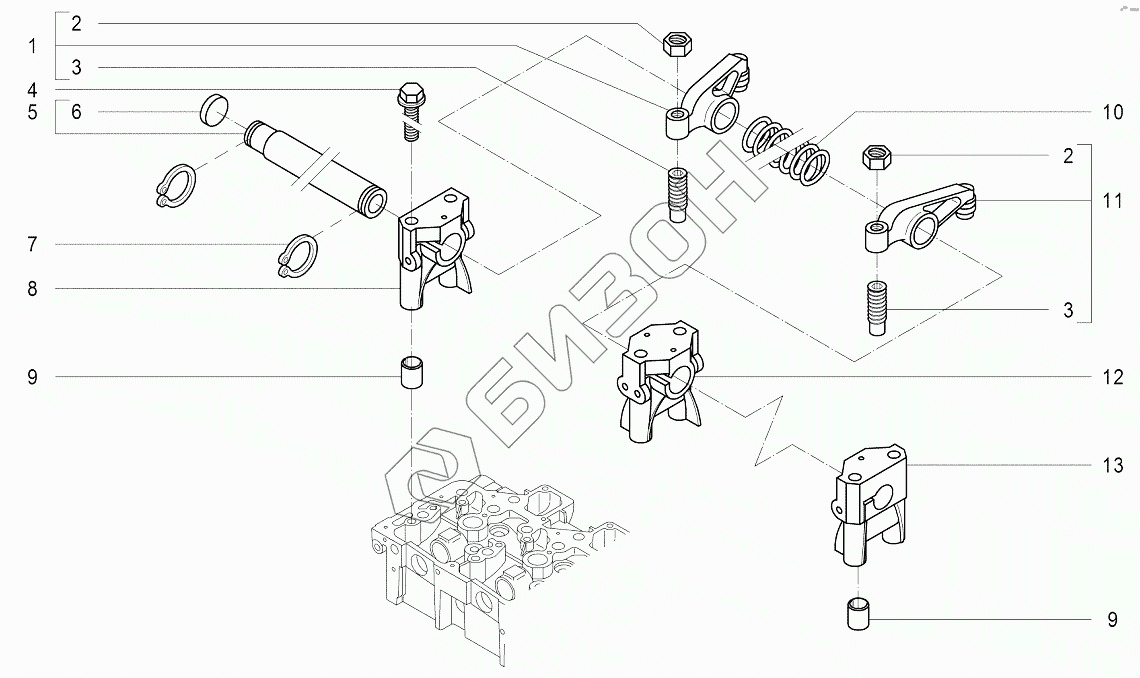 1
2
3
4
5
6
7
8
9
10
2
11
3
12
13
9
БИЗОН