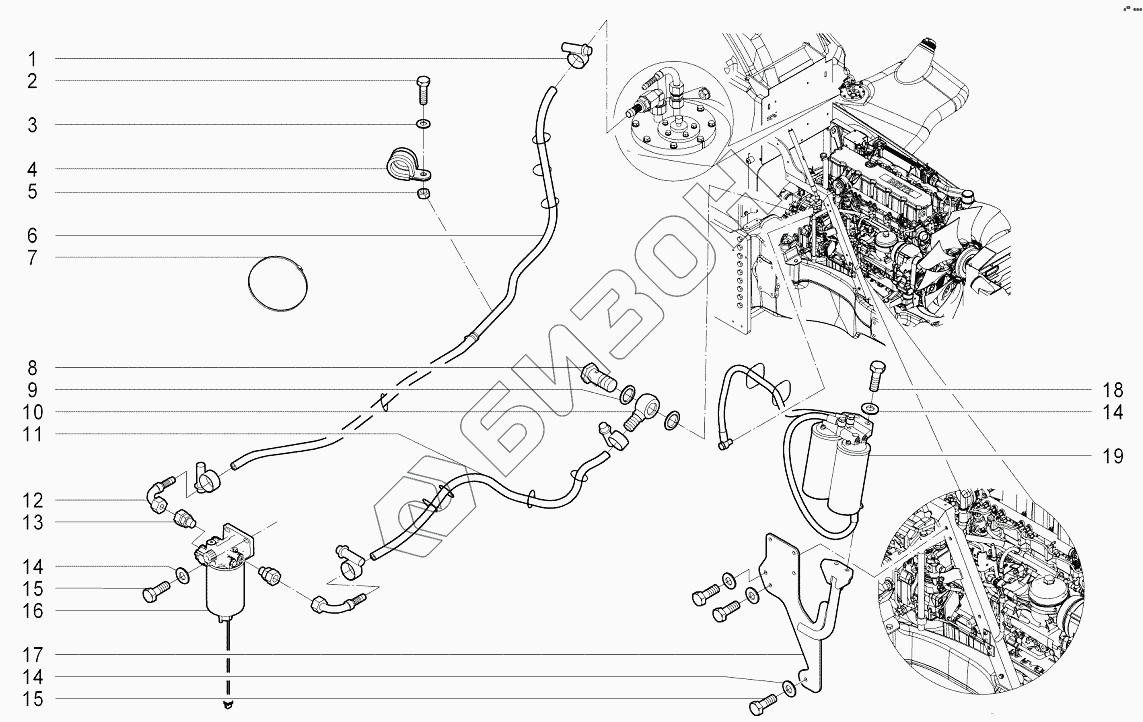 1
2
3
4
5
6
7
8
9
10
11
12
13
14
15
16
17
14
15
18
14
19
БИЗОН