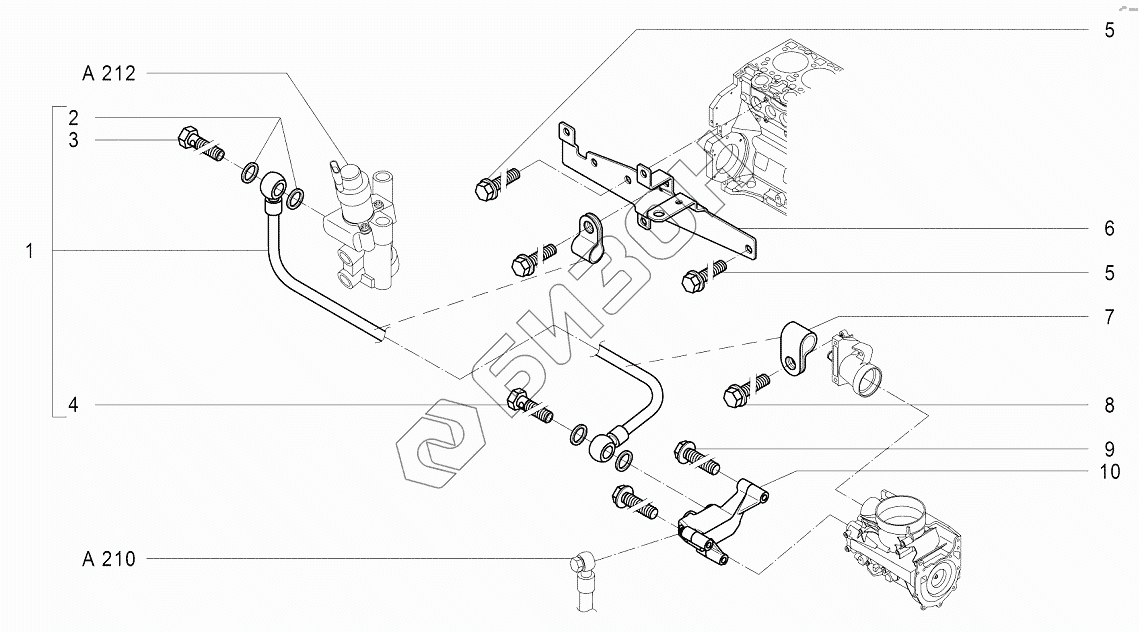 A 212
2
3
1
4
A 210
5
6
5
7
8
9
10
БИЗОН