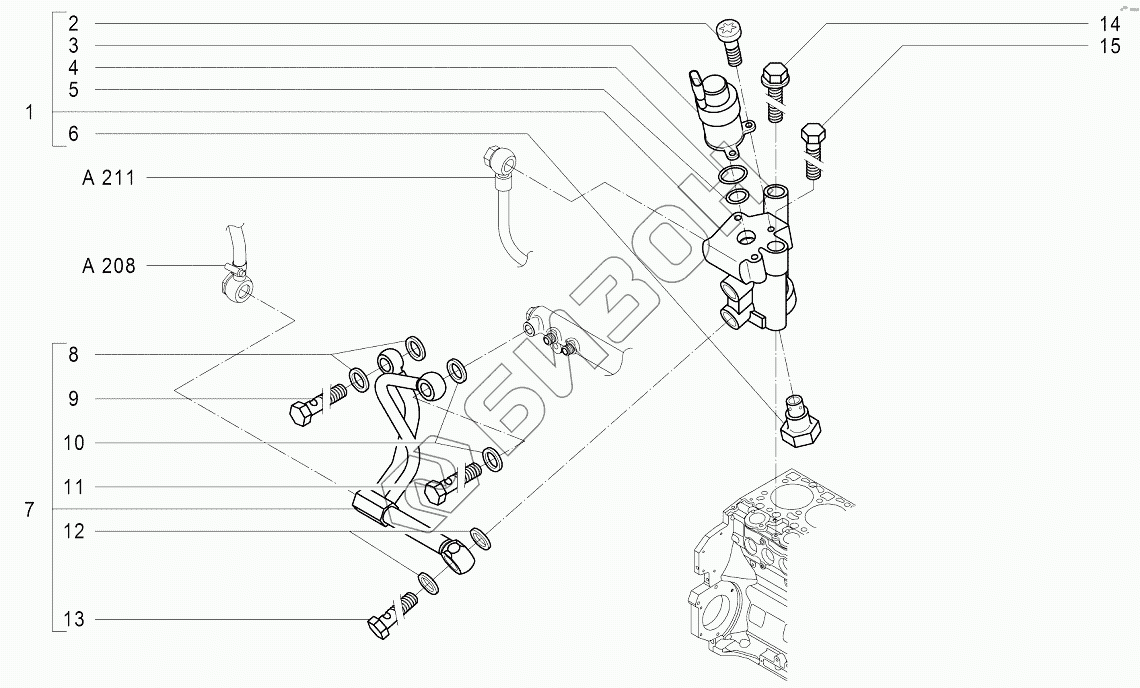 2
3
4
5
1
6
A 211
A 208
8
9
10
11
7
12
13
14
15
БИЗОН