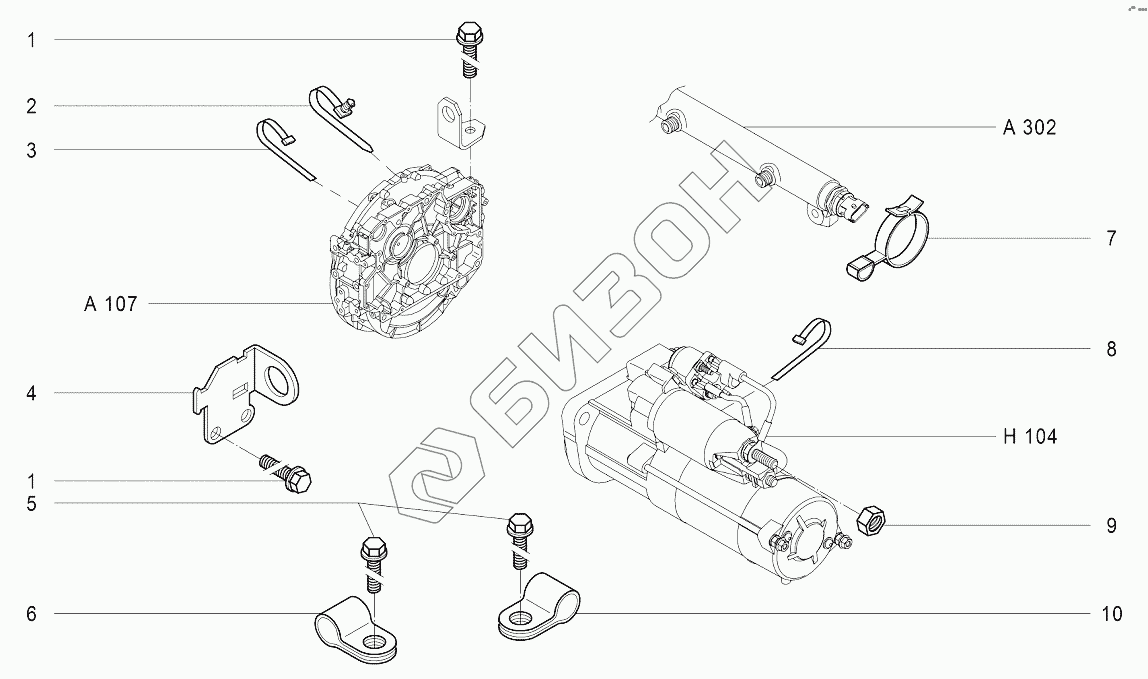 1
2
3
A 107
4
1
5
6
A 302
7
8
H 104
9
10
БИЗОН