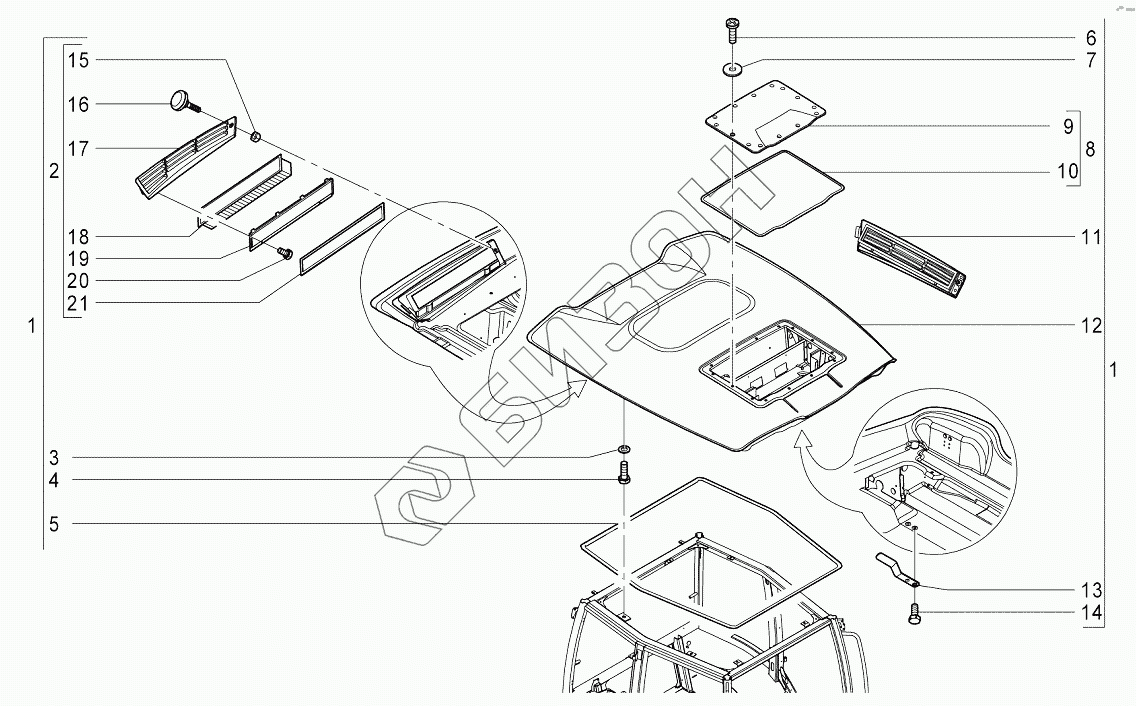 15
16
17
2
18
19
20
21
1
3
4
5
6
7
9
8
10
11
12
1
13
14
БИЗОН