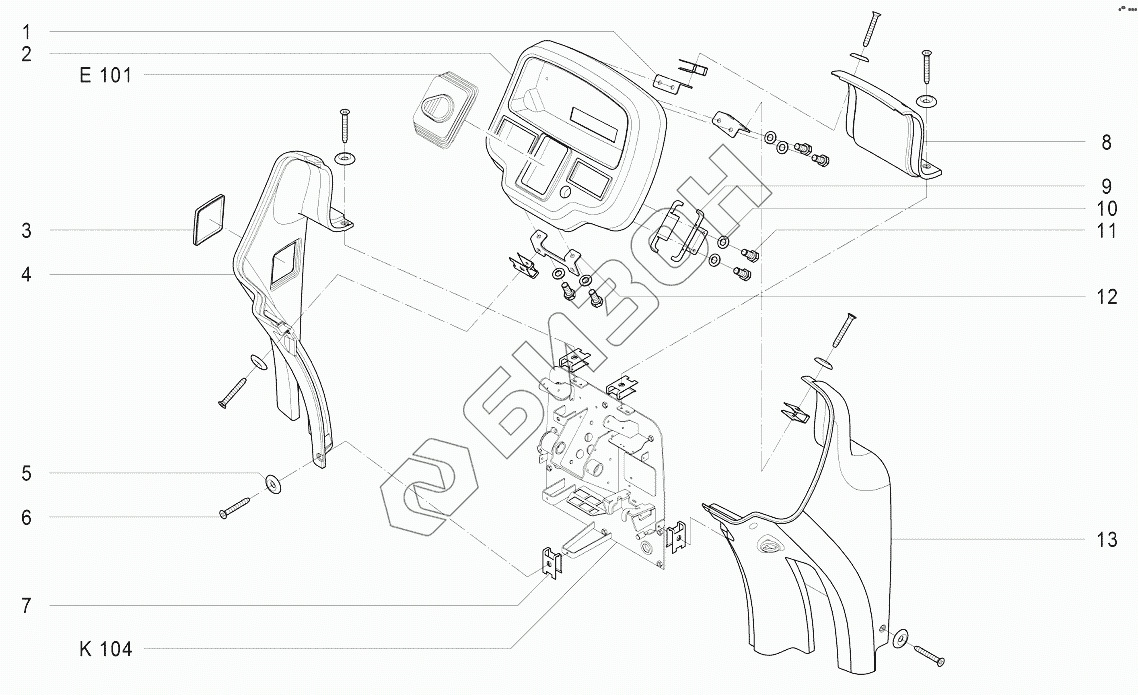 1
2
E 101
3
4
5
6
7
K 104
8
9
10
11
12
13
БИЗОН