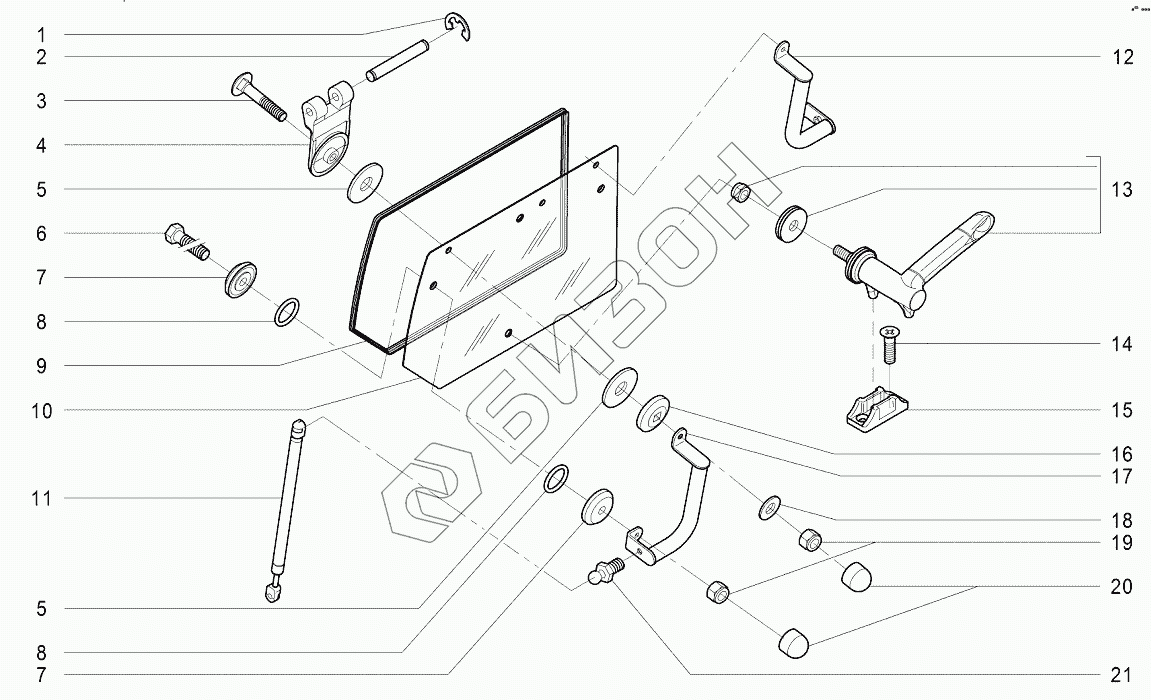 1
2
3
4
5
6
7
8
9
10
11
5
8
7
12
13
14
15
16
17
18
19
20
21
БИЗОН