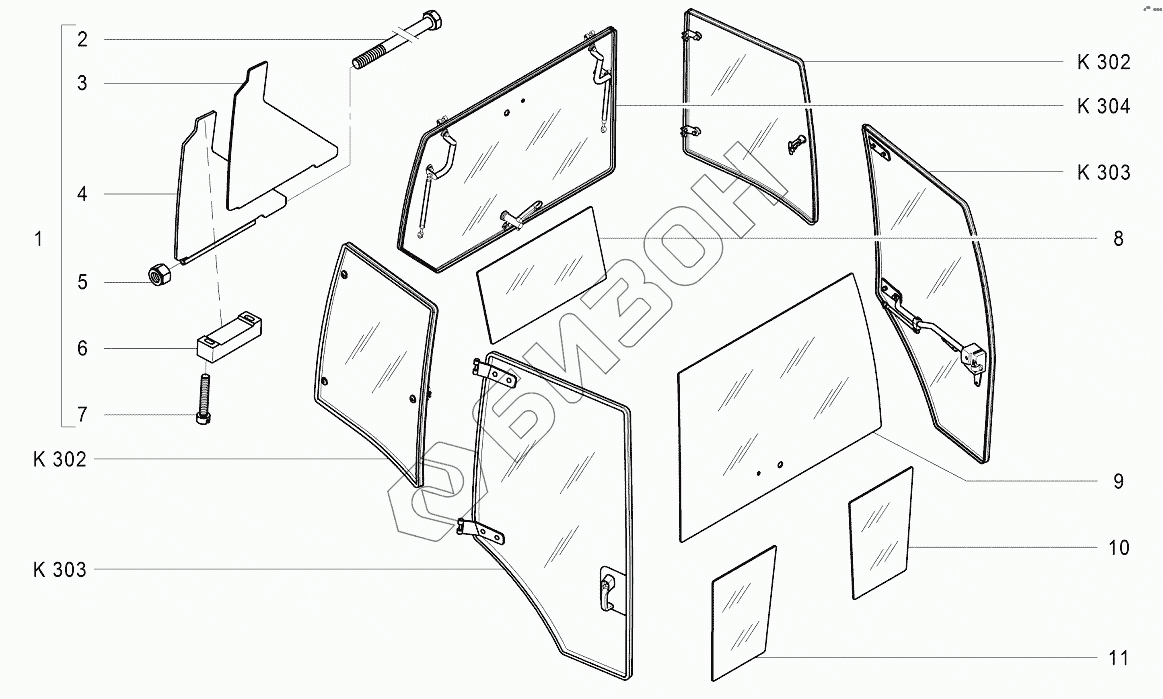 2
3
4
1
5
6
7
K 302
K 303
K 302
K 304
K 303
8
9
10
11
БИЗОН