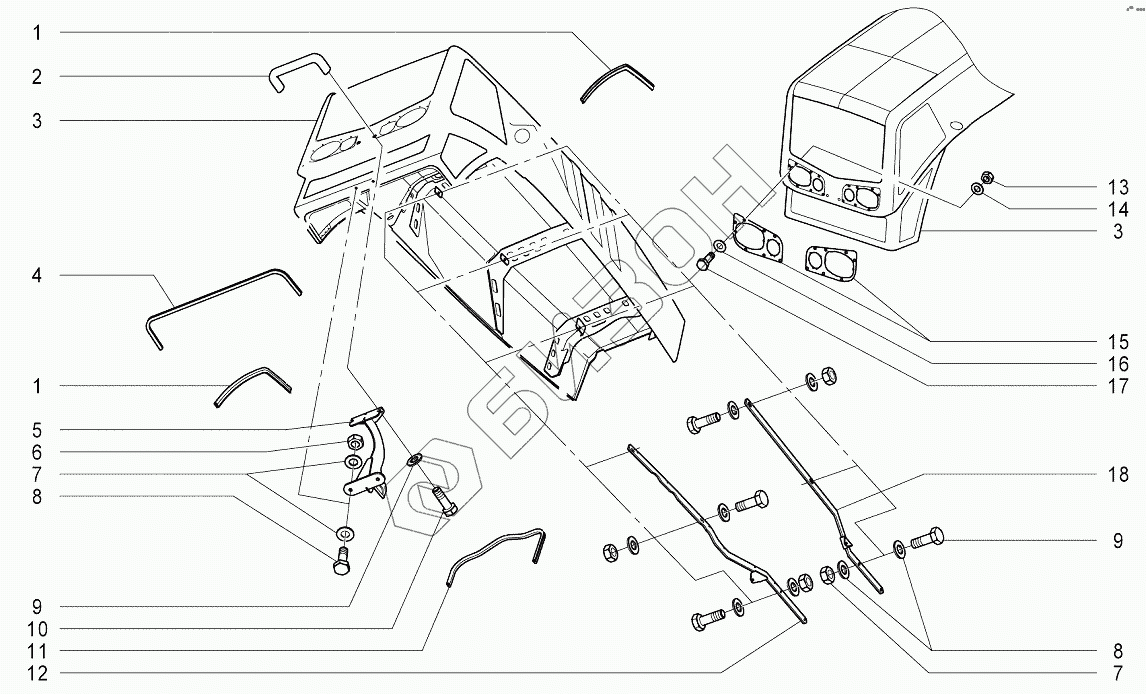 1
2
3
4
1
5
6
7
8
9
10
11
12
13
14
3
15
16
17
18
9
8
7
БИЗОН