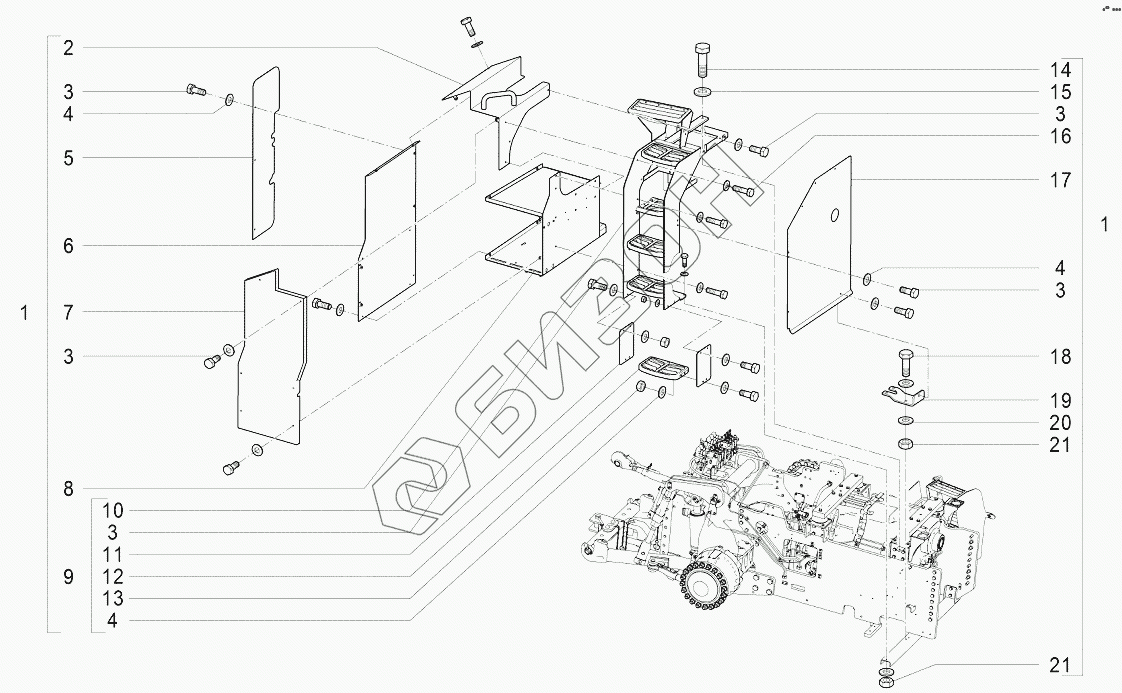 2
3
4
5
6
1
7
3
8
10
3
11
9
12
13
4
14
15
3
16
17
1
4
3
18
19
20
21
21
БИЗОН