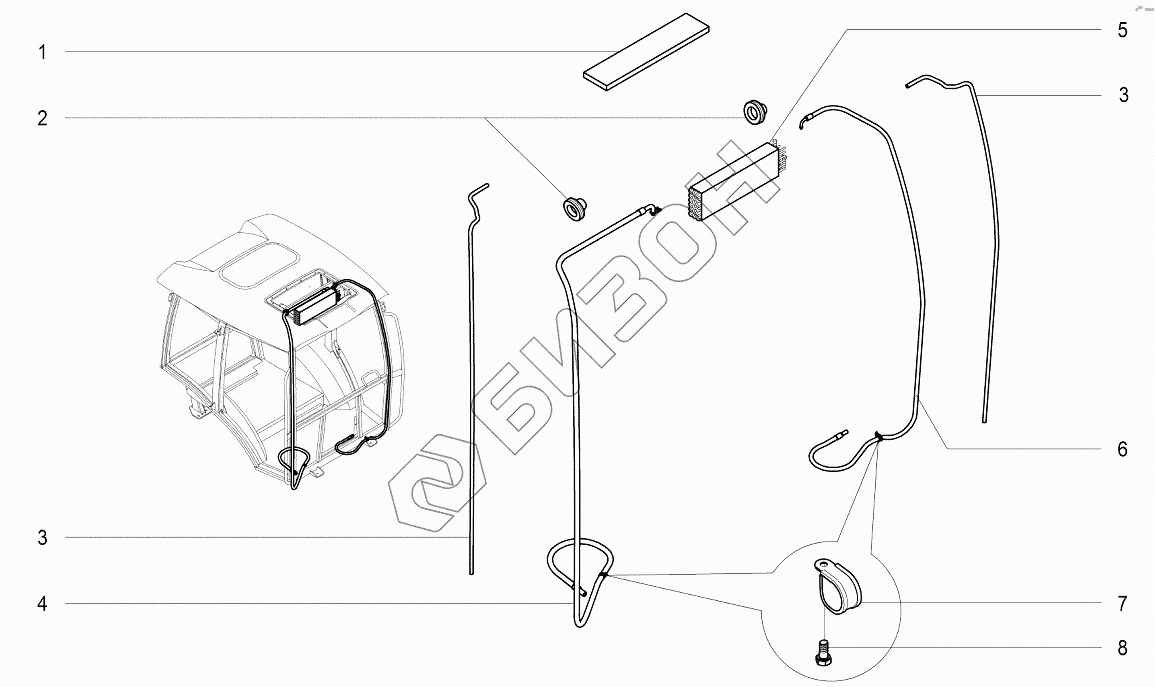 1
2
3
4
5
3
6
7
8
БИЗОН