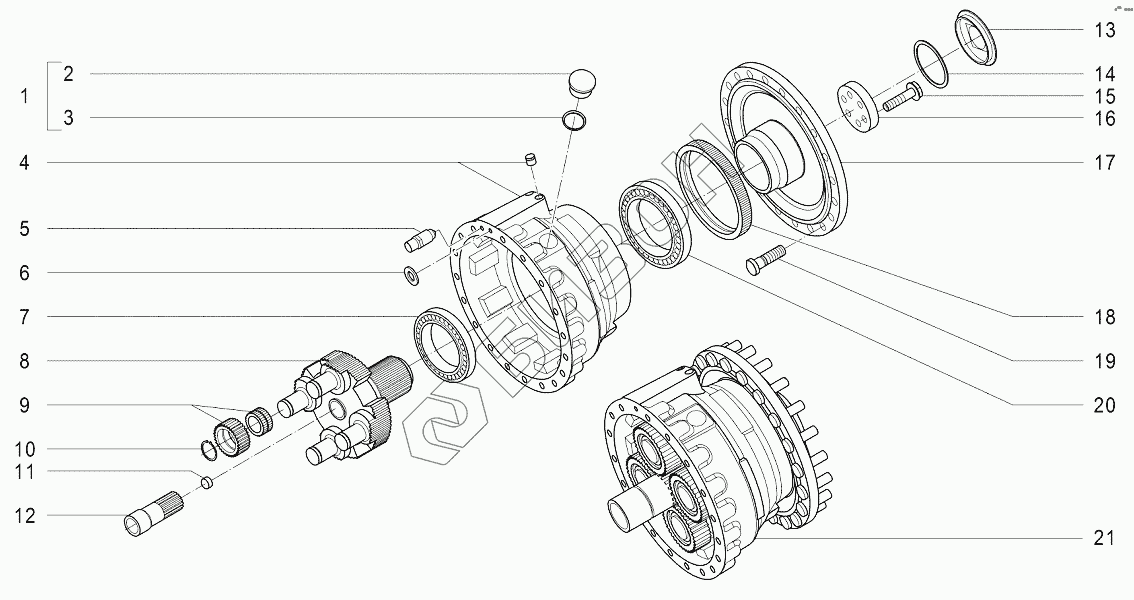 1
2
3
4
5
6
7
8
9
10
11
12
13
14
15
16
17
18
19
20
21