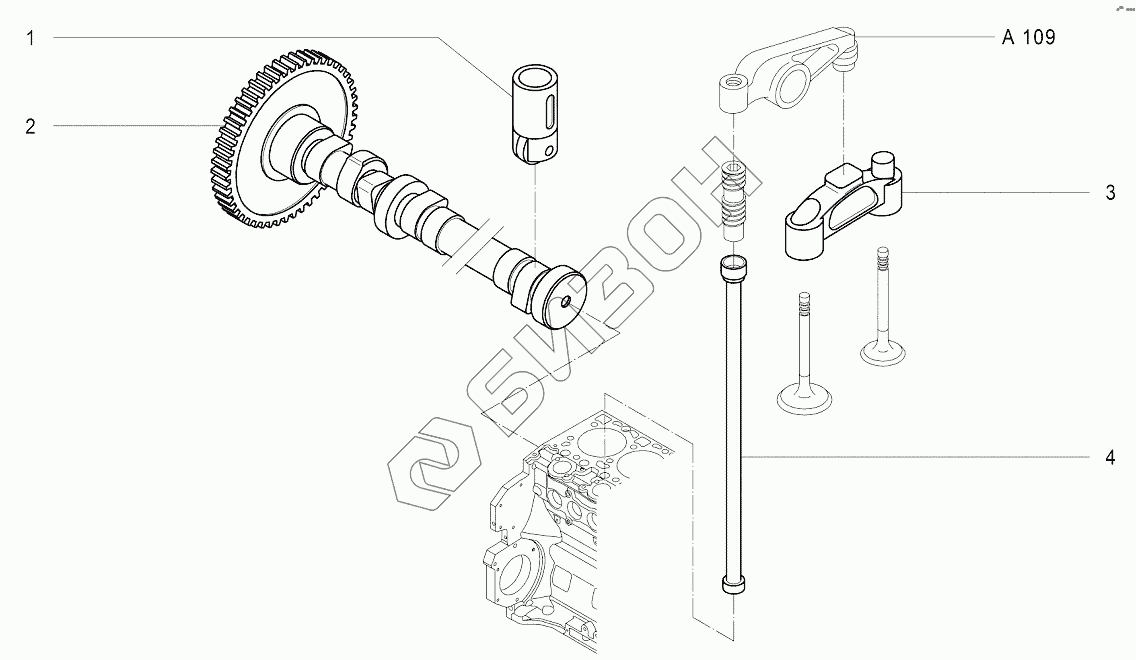 1
2
A 109
3
4
БИЗОН