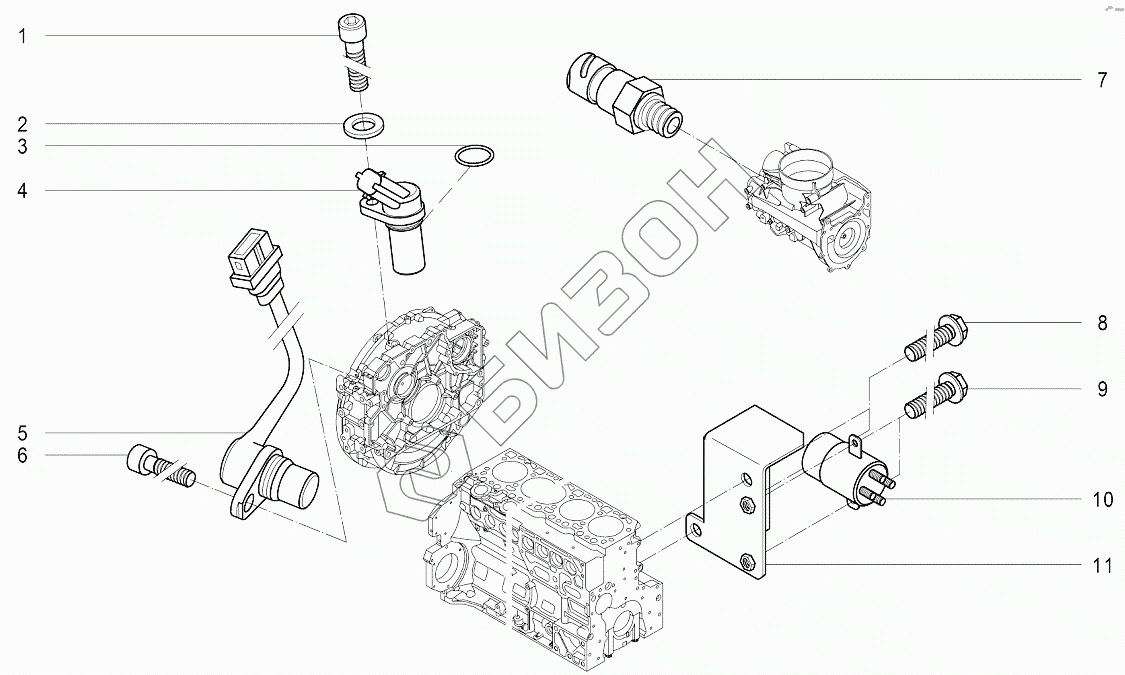 1
2
3
4
5
6
7
8
9
10
11
БИЗОН