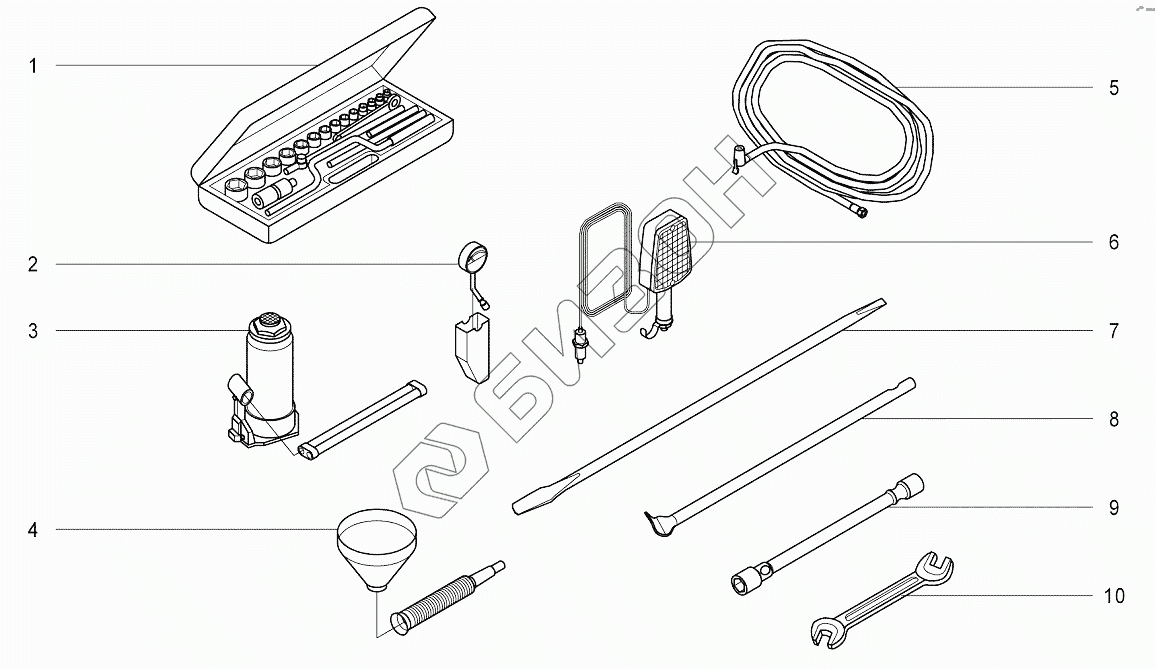 1
2
3
4
5
6
7
8
9
10
БИЗОН