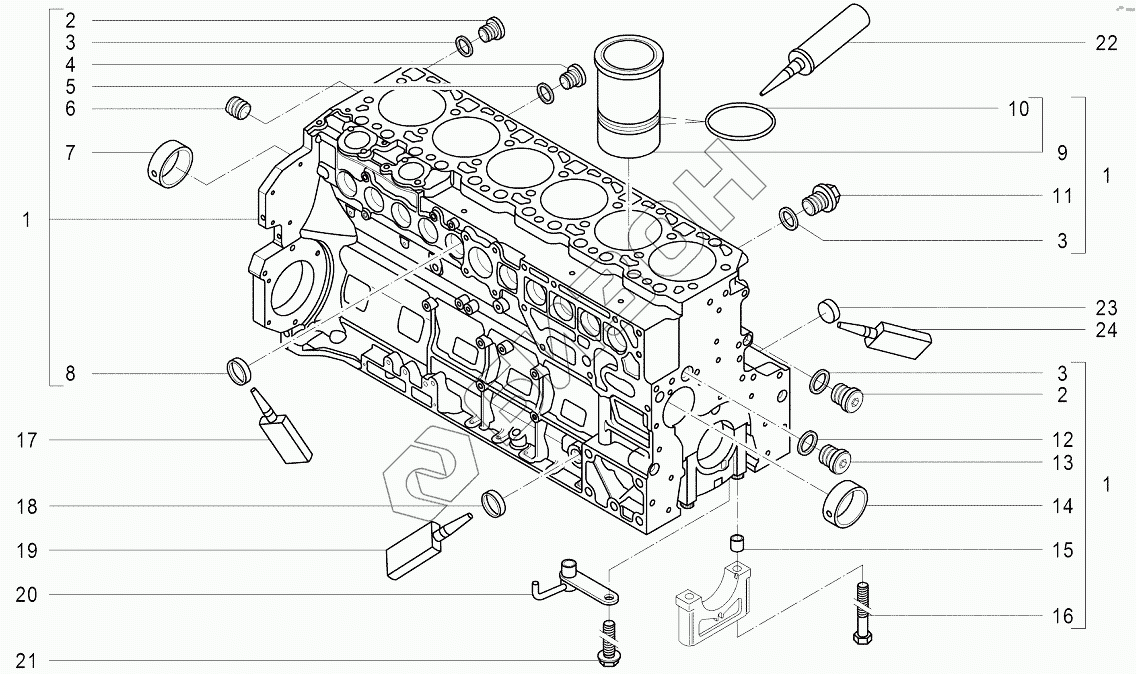 2
3
4
5
6
7
1
8
17
18
19
20
21
22
10
9
1
11
3
23
24
3
2
12
13
1
14
15
16