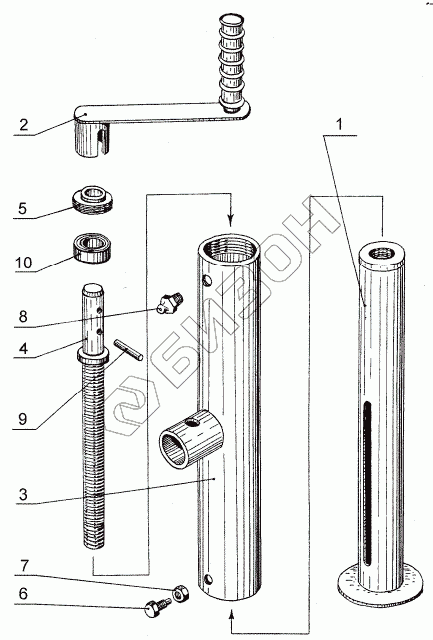 2
1
5
10
8
4
9
3
7
6
БИЗОН