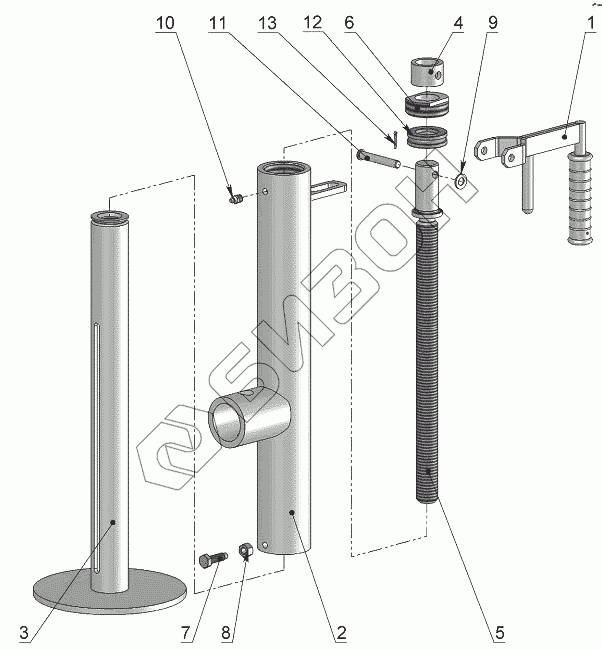 10 11 13 12 6 4 9 1

БИЗОН

3 7 8 2 5