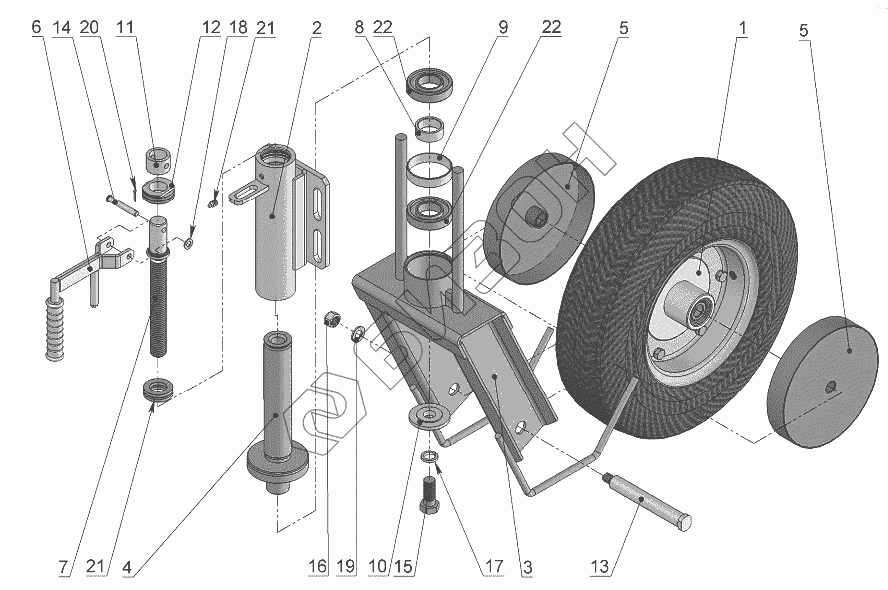 6 14 20 11 12 18 21 2 8 22 9 22 5 1 5

7 21 4 16 19 10 15 17 3 13