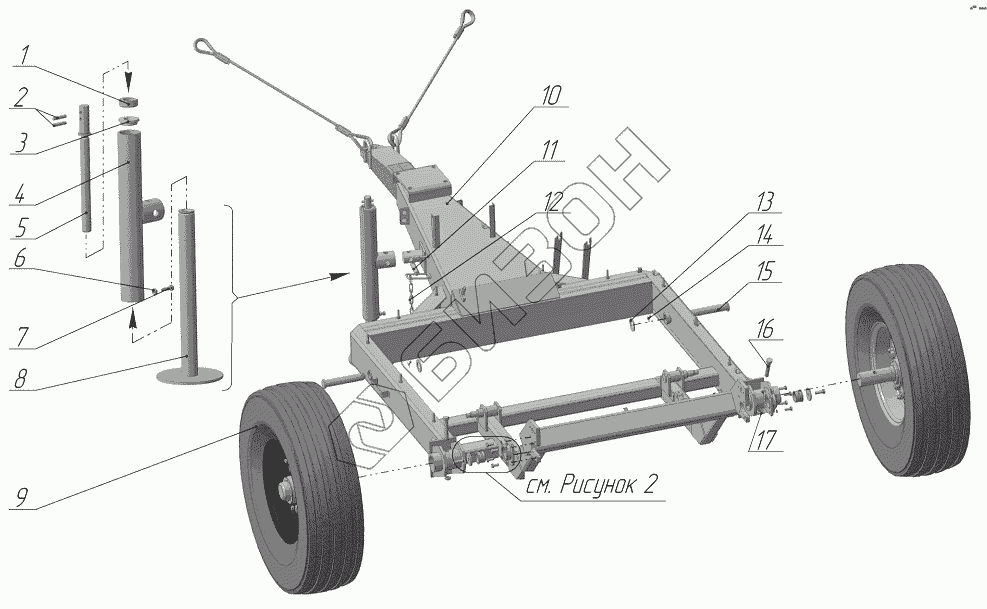 1
2
3
4
5
6
7
8
9
10
11
12
13
14
15
16
17
см. Рисунок 2
БИЗОН