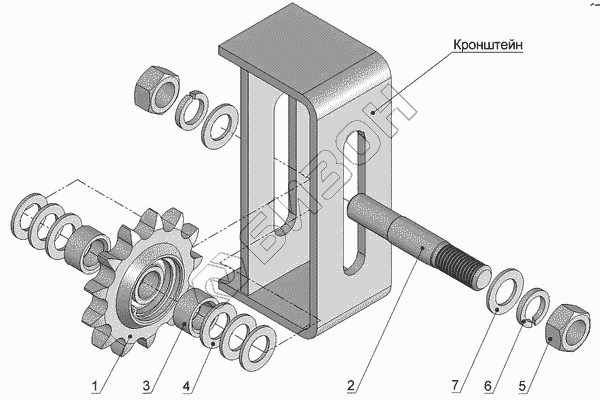 Кронштейн

БИЗОН

1
3
4
2
7
6
5