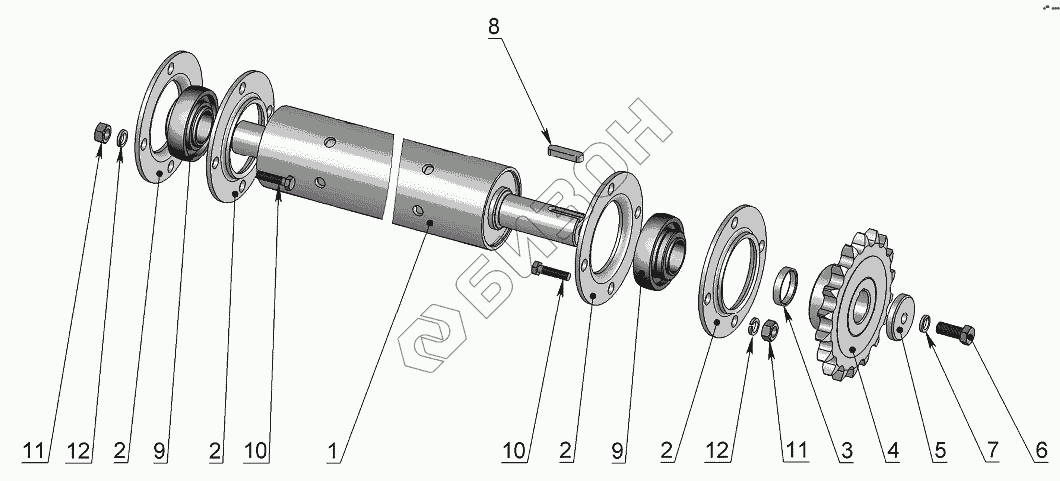 8

БИЗОН

11 12 2 9 2 10 1 10 2 9 2 12 11 3 4 5 7 6