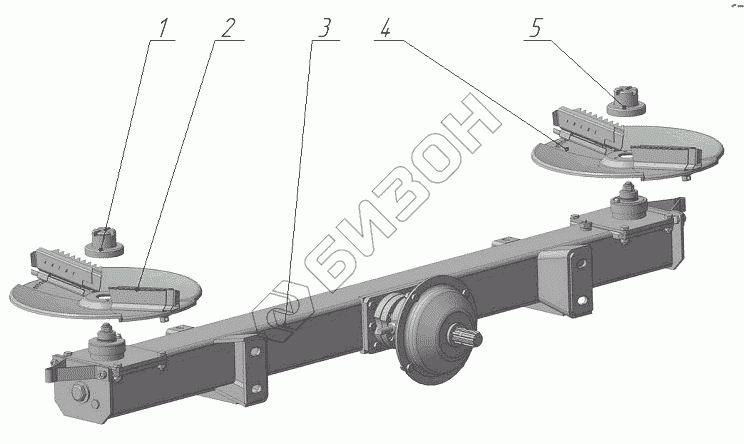 1 2 3 4 5

БИЗОН