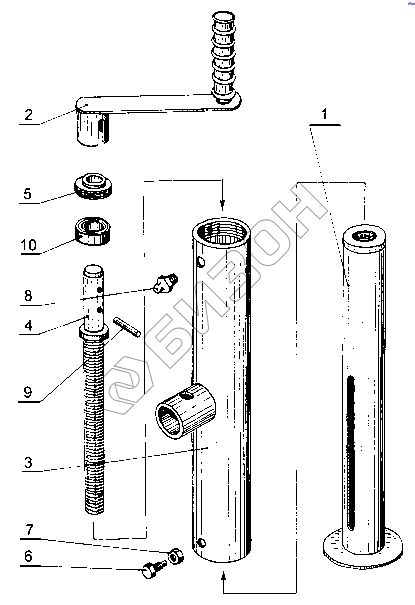 2

1

5

10

8

4

9

3

7

6

БИЗОН