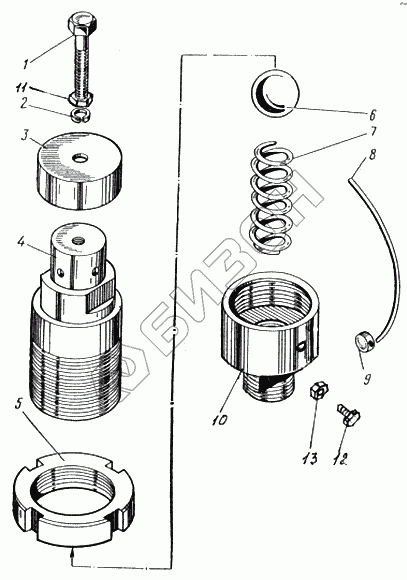 1
11
2
3
4
5
6
7
8
9
10
13
12
БИЗОН