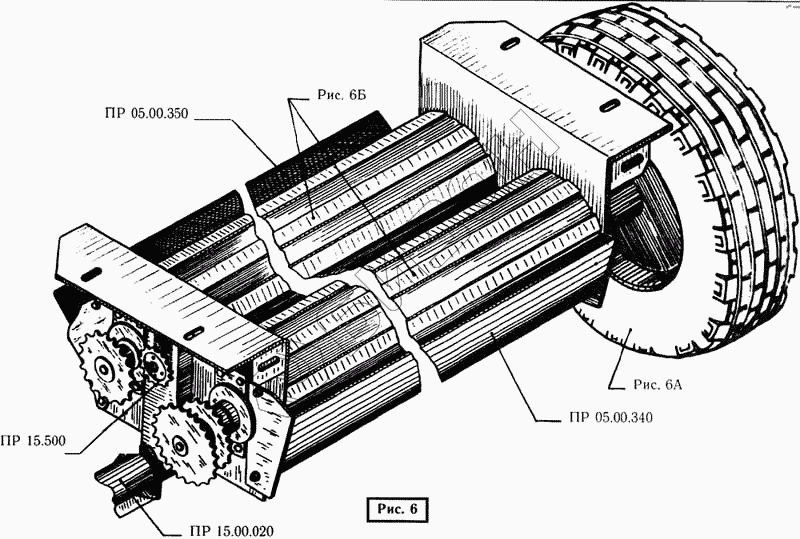 Рис. 6Б
ПР 05.00.350
Рис. 6А
ПР 05.00.340
ПР 15.500
ПР 15.00.020
Рис. 6