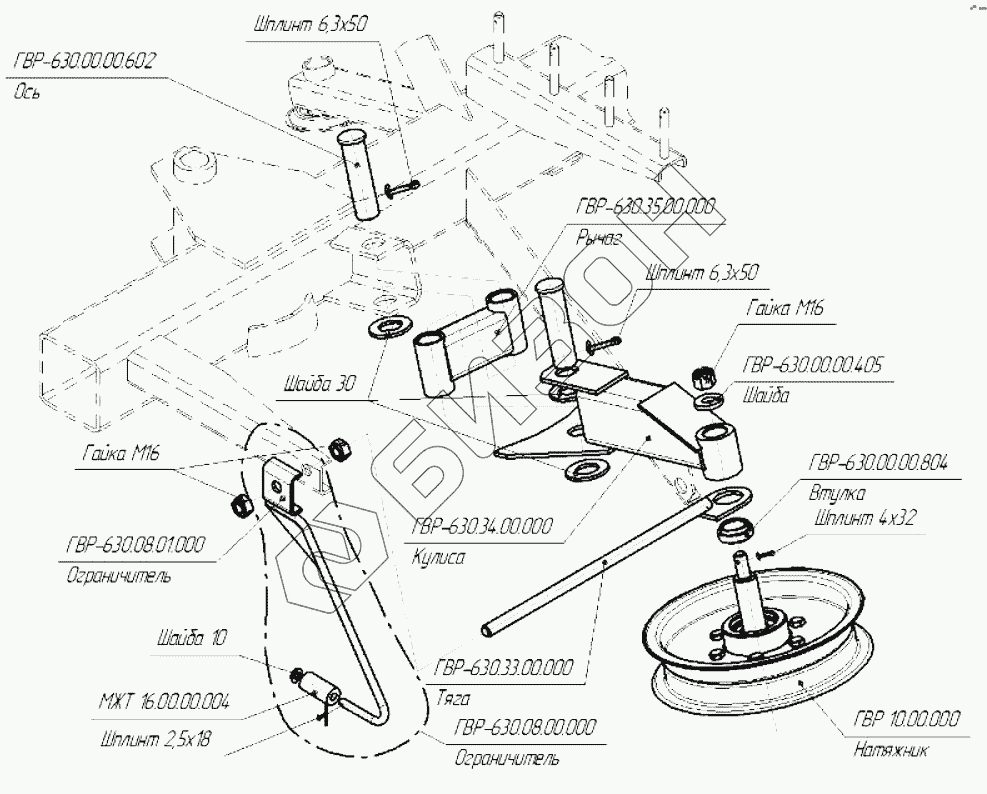 Шплинт 6,3х50
ГВР-630.00.00.602
Ось
ГВР-630.35.00.000
Рычаг
Шплинт 6,3х50
Гайка М16
ГВР-630.00.00.405
Шайба
Шайба 30
Гайка М16
ГВР-630.00.00.804
Втулка
Шплинт 4х32
ГВР-630.34.00.000
Кулиса
ГВР-630.08.01.000
Ограничитель
Шайба 10
МЖТ 16.00.00.004
Шплинт 2,5х18
ГВР-630.33.00.000
Тяга
ГВР-630.08.00.000
Ограничитель
ГВР 10.00.000
Натяжник
БИЗОН