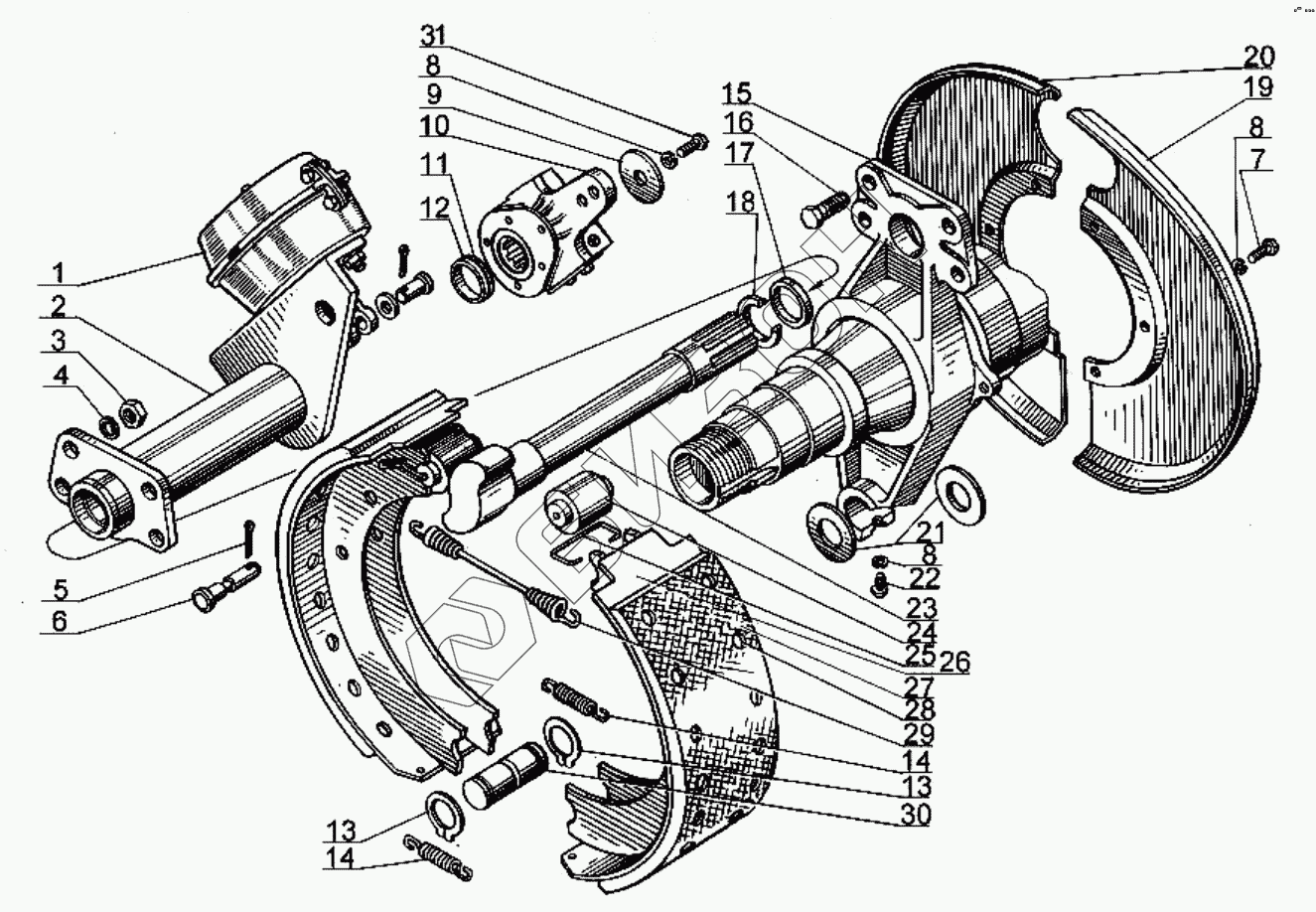 31
8
9
10
11
12
1
2
3
4
5
6
15
16
17
18
20
19
8
7
21
8
22
23
24
25
26
27
28
29
14
13
30
13
14