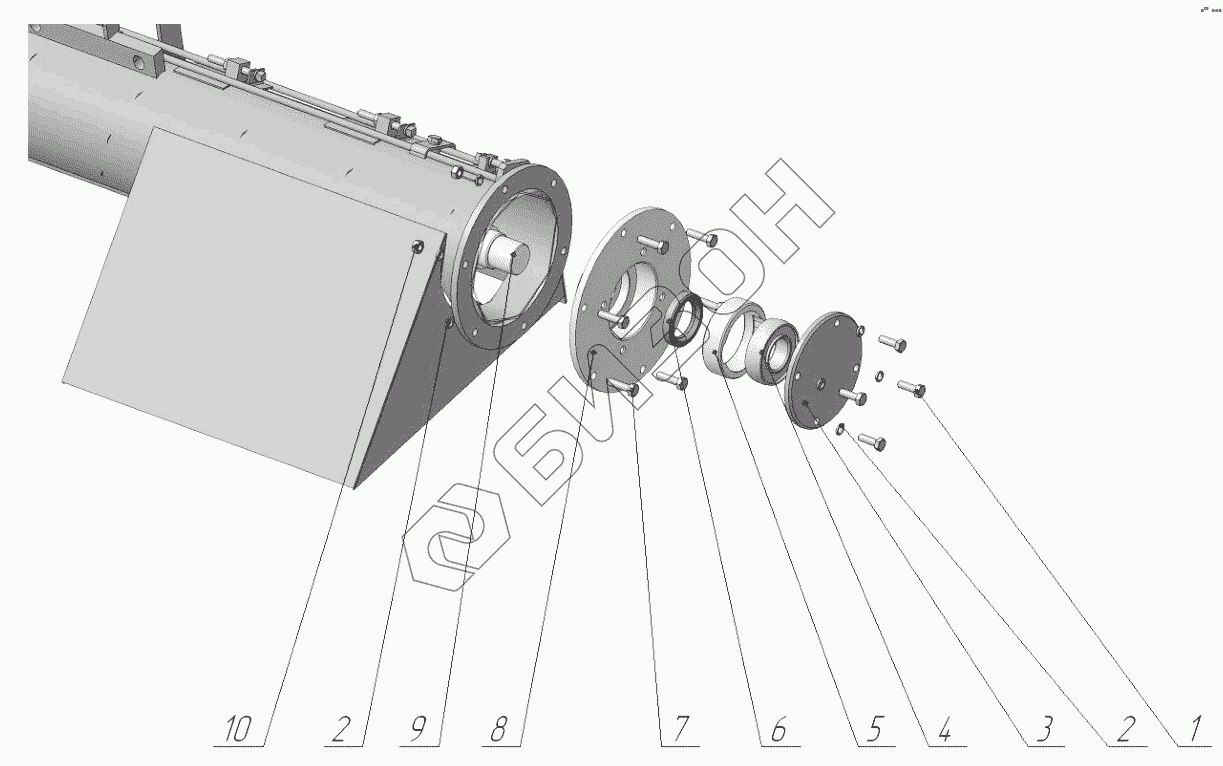 БИЗОН

10 2 9 8 7 6 5 4 3 2 1