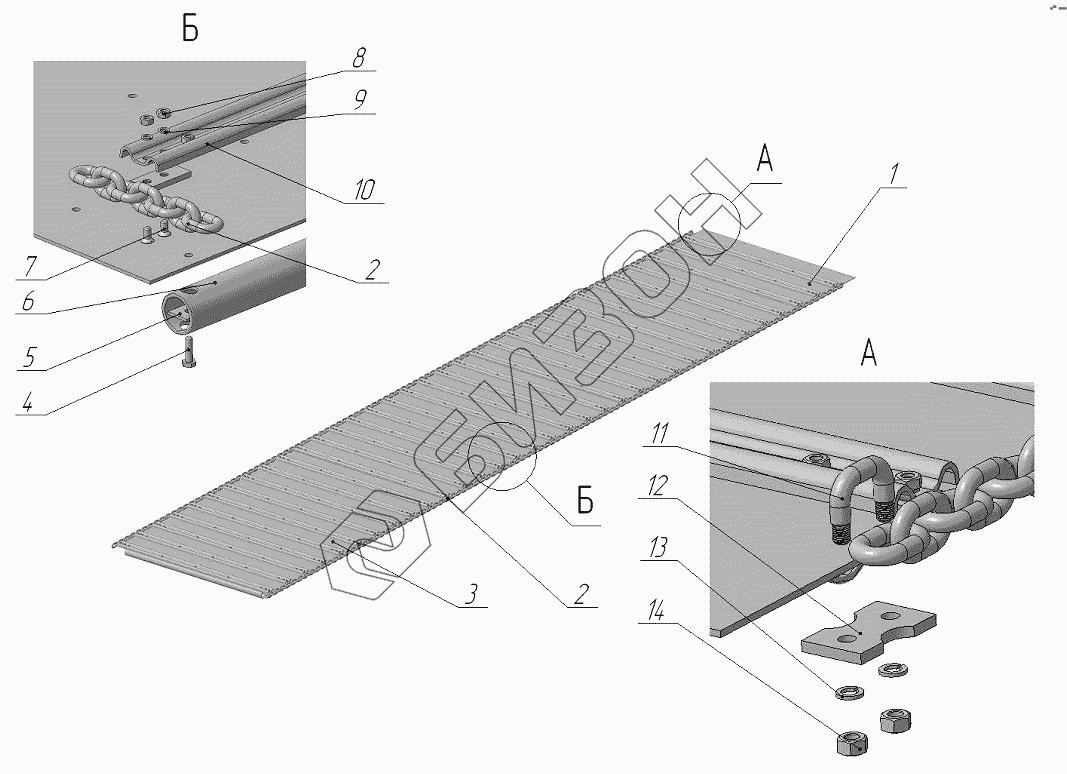 Б
8
9
10
7
2
6
5
4
А
1
БИЗОН
А
11
12
13
14
Б
3
2