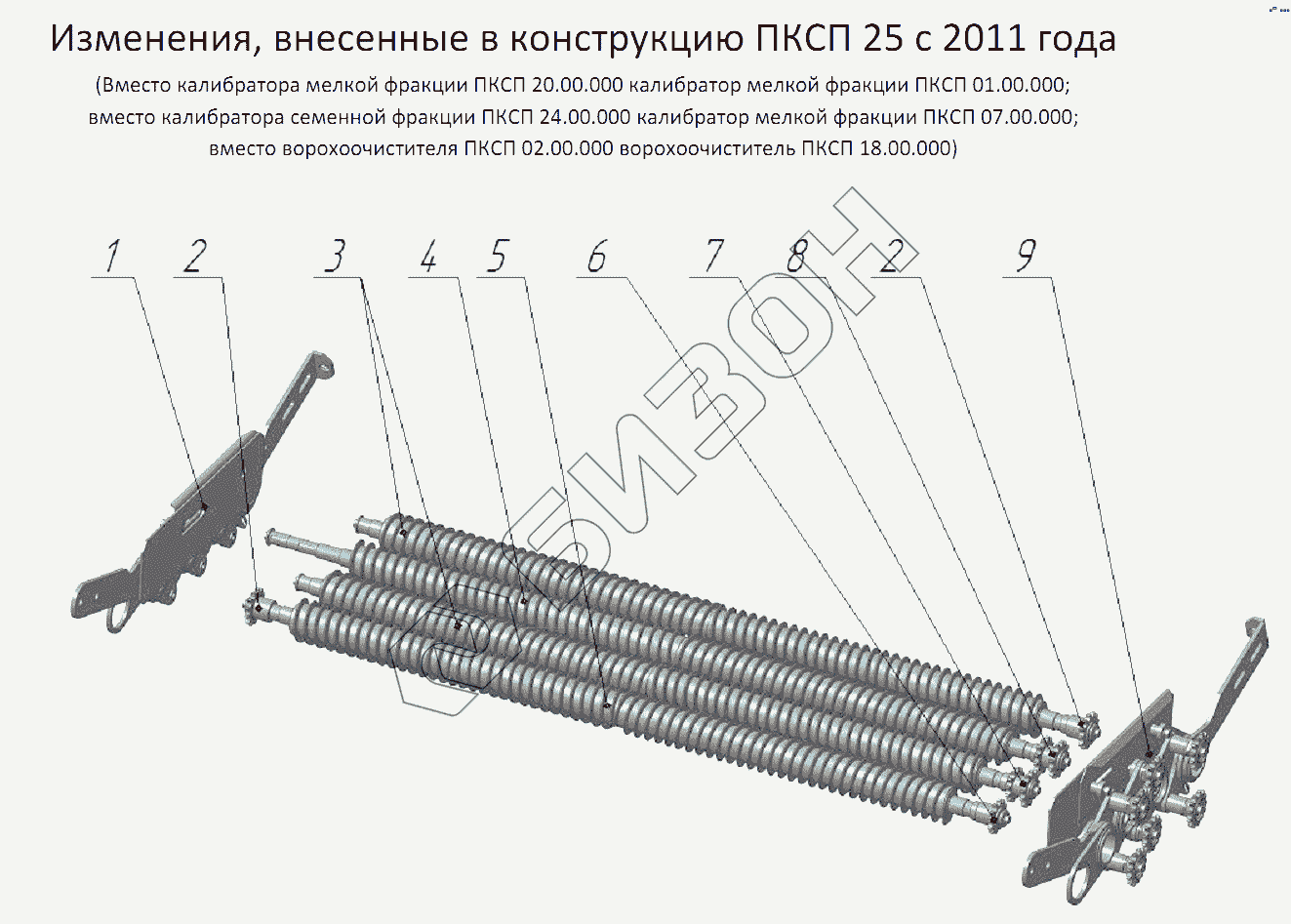 Изменения, внесенные в конструкцию ПКСП 25 с 2011 года

(Вместо калибратора мелкой фракции ПКСП 20.00.000 калибратор мелкой фракции ПКСП 01.00.000; вместо калибратора семенной фракции ПКСП 24.00.000 калибратор мелкой фракции ПКСП 07.00.000; вместо ворохоочистителя ПКСП 02.00.000 ворохоочиститель ПКСП 18.00.000)

1 2 3 4 5 6 7 8 2 9

БИЗОН