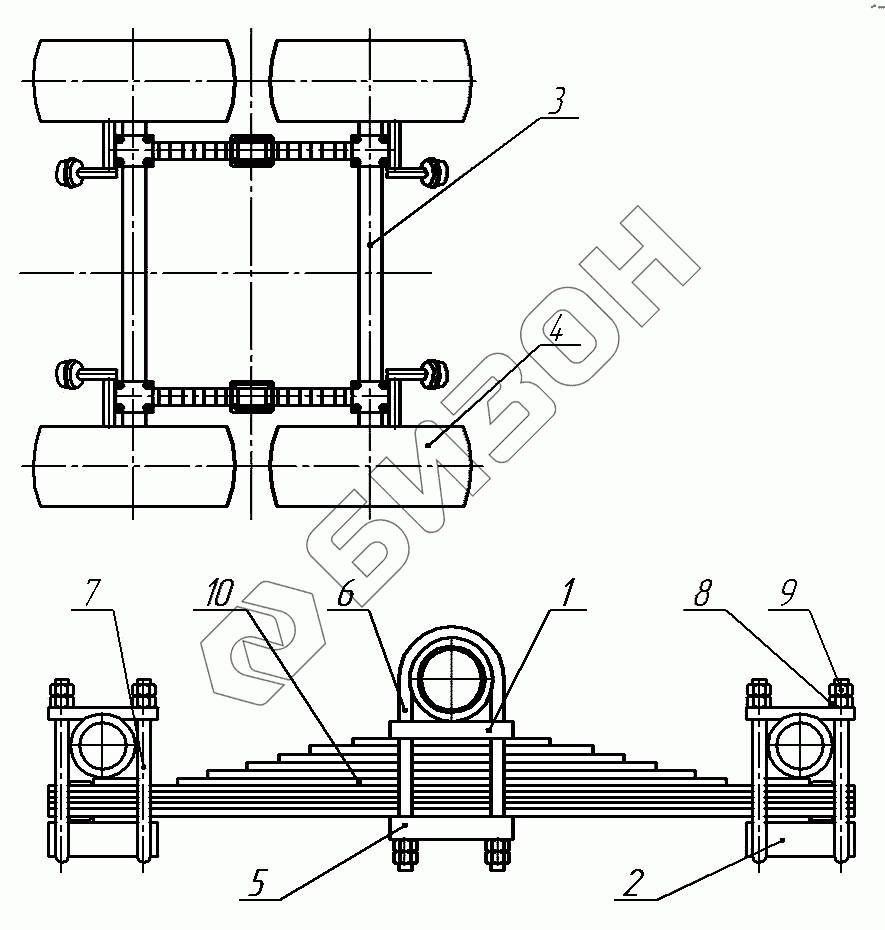 3
4
БИЗОН
7
10
6
1
8
9
5
2