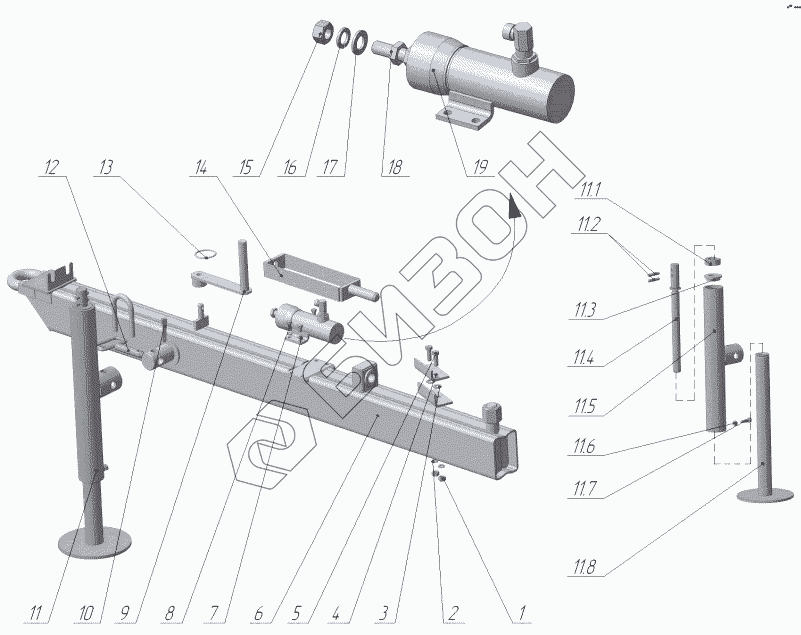 15 16 17 18 19

12 13 14

11.1

11.2

11.3

11.4

11.5

11.6

11.7

11.8

БИЗОН

11 10 9 8 7 6 5 4 3 2 1