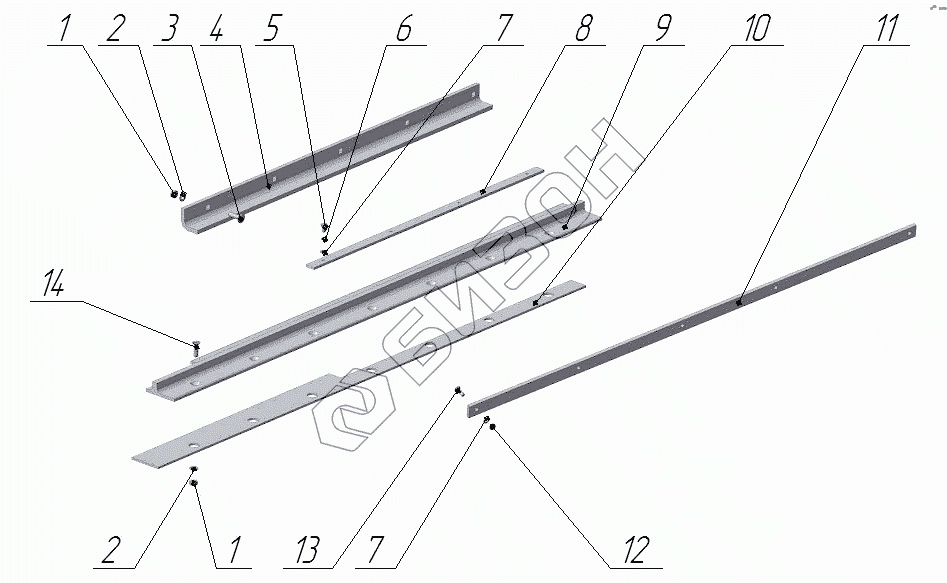 1 2 3 4 5 6 7 8 9 10 11

14

БИЗОН

2 1 13 7 12