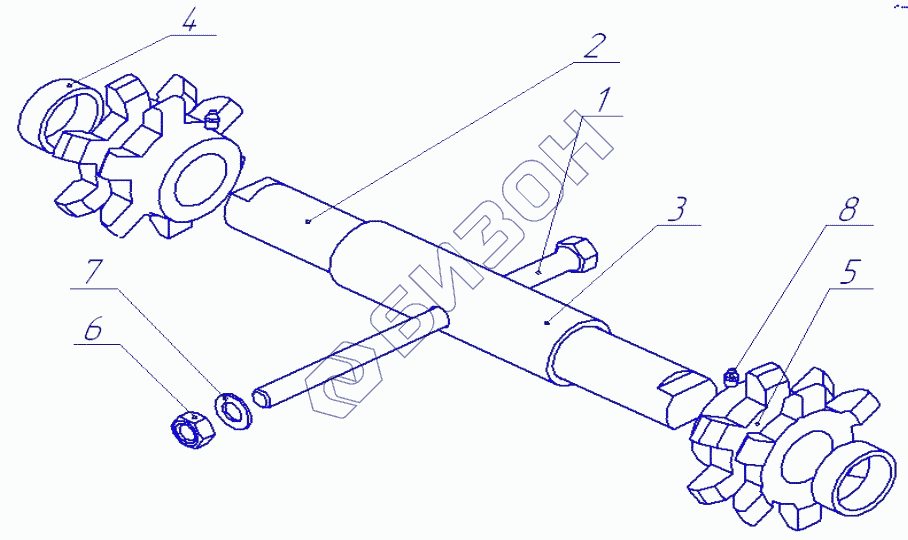 4
2
1
3
8
5
7
6
БИЗОН