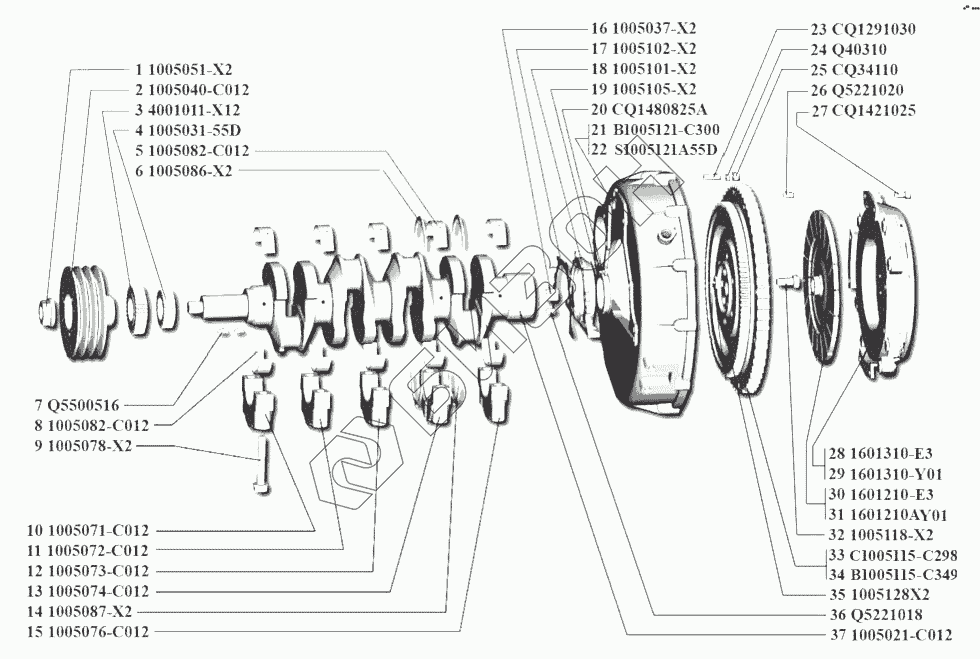 1 1005051-X2
2 1005040-C012
3 4001011-X12
4 1005031-55D
5 1005082-C012
6 1005086-X2
7 Q5500516
8 1005082-C012
9 1005078-X2
10 1005071-C012
11 1005072-C012
12 1005073-C012
13 1005074-C012
14 1005087-X2
15 1005076-C012
16 1005037-X2
17 1005102-X2
18 1005101-X2
19 1005105-X2
20 CQ1480825A
21 B1005121-C300
22 S1005121A55D
23 CQ1291030
24 Q40310
25 CQ34110
26 Q5221020
27 CQ1421025
28 1601310-E3
29 1601310-Y01
30 1601210-E3
31 1601210AY01
32 1005118-X2
33 C1005115-C298
34 B1005115-C349
35 1005128X2
36 Q5221018
37 1005021-C012