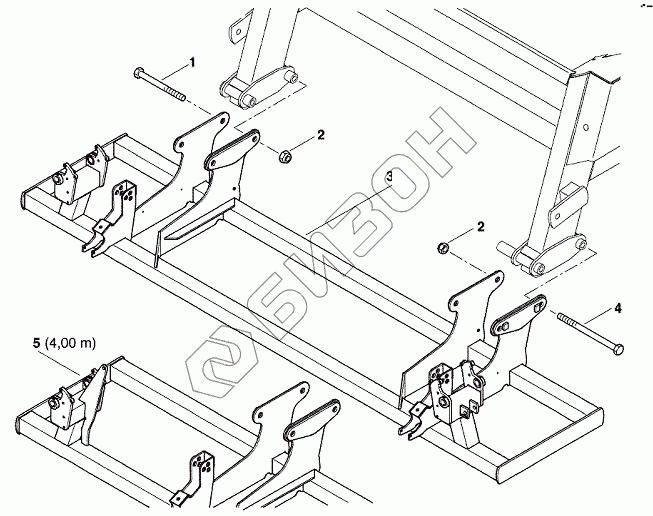 1
2
3
2
4
5 (4,00 m)
БИЗОН