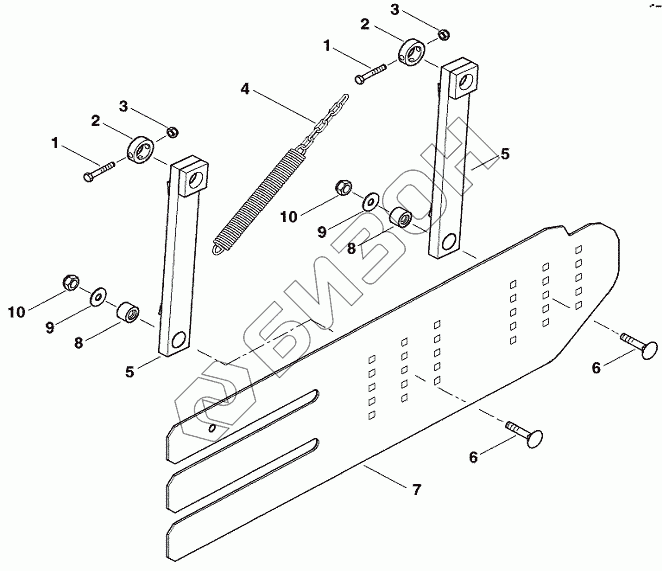 3
2
1
4
3
2
1
5
10
9
8
10
9
8
5
6
6
7
БИЗОН