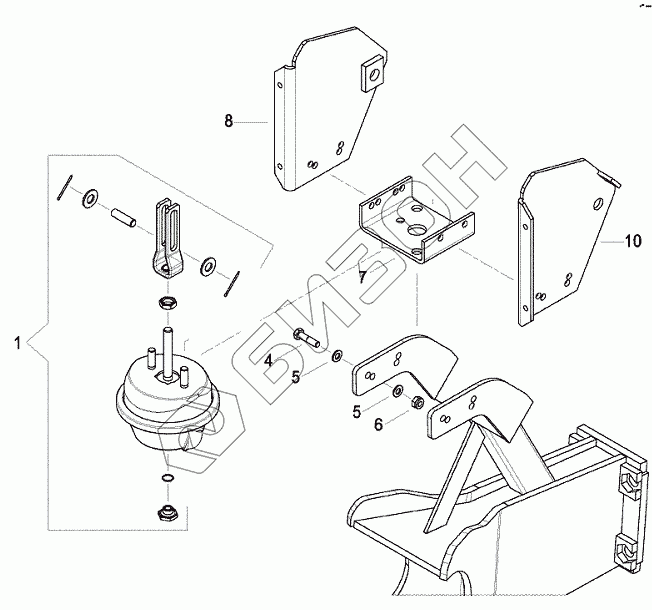 8
10
7
1
4
5
5
6
БИЗОН