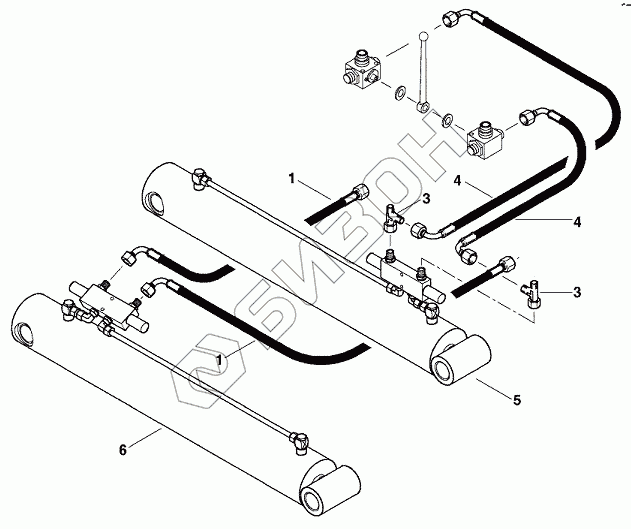 БИЗОН
1
3
4
4
3
1
5
6