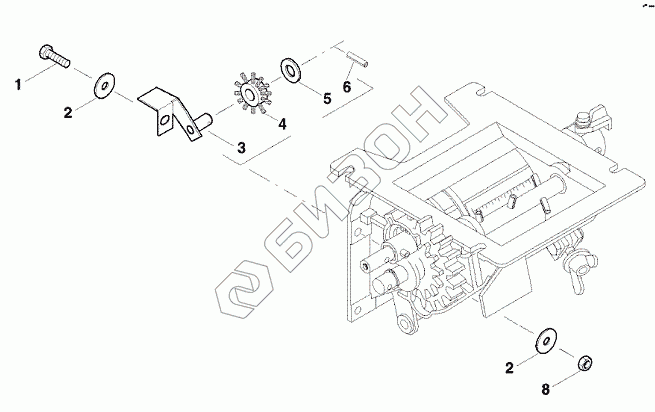 1
2
3
4
5
6
БИЗОН
2
8