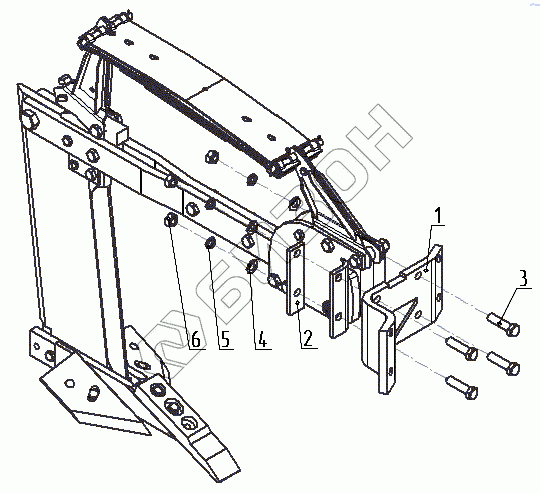 1
3
6
5
4
2
БИЗОН